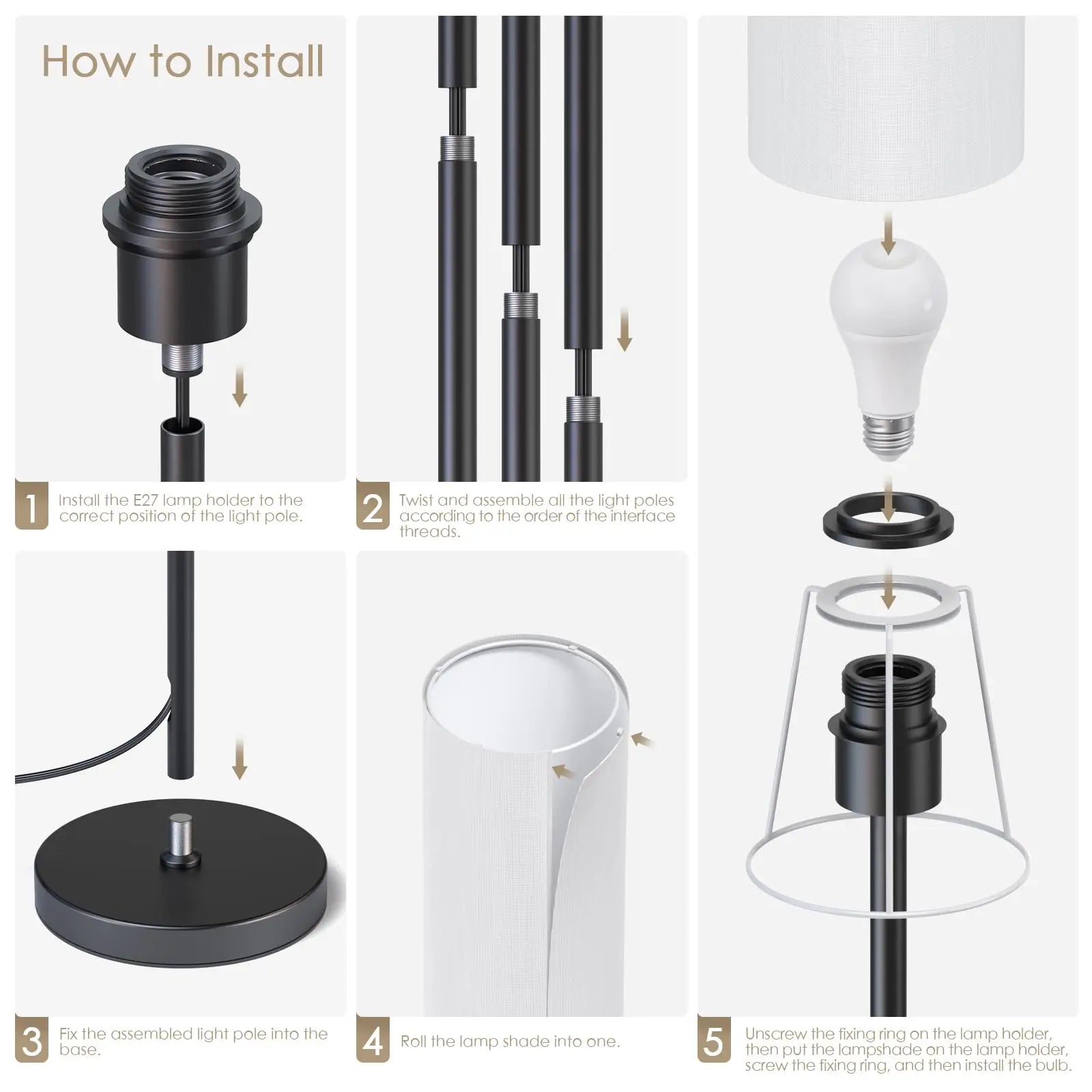 How to Install

1 Install the E27 lamp holder to the correct position of the light pole.

2 Twist and assemble all the light poles according to the order of the interface threads.

3 Fix the assembled light pole into the base.

4 Roll the lamp shade into one.

5 Unscrew the fixing ring on the lamp holder, then put the lampshade on the lamp holder, screw the fixing ring, and then install the bulb.