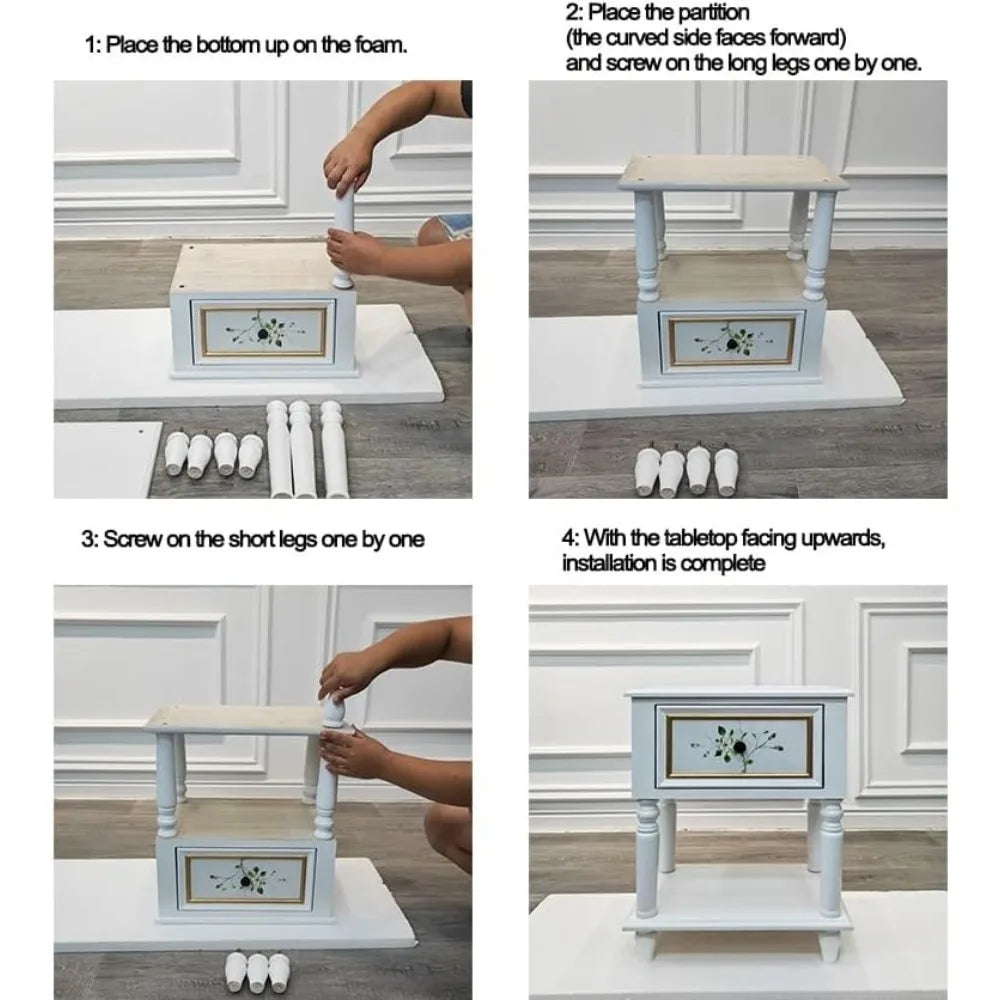 1: Place the bottom up on the foam.

2: Place the partition
(the curved side faces forward)
and screw on the long legs one by one.

3: Screw on the short legs one by one

4: With the tabletop facing upwards,
installation is complete