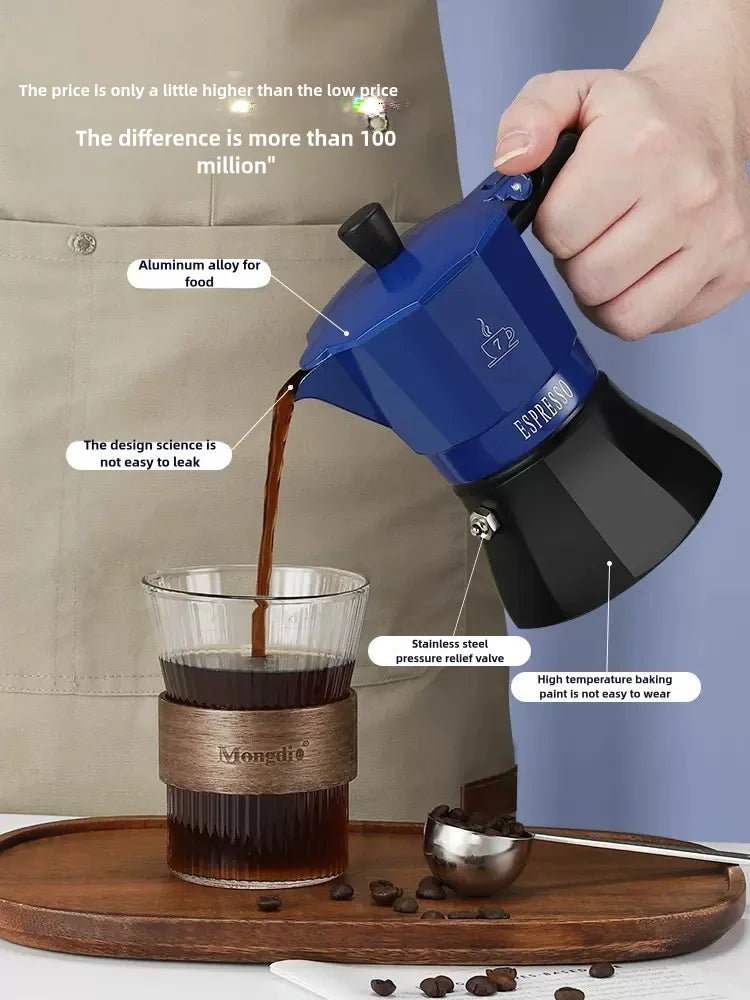 The price is only a little higher than the low price

The difference is more than 100 million"

Aluminum alloy for food

The design science is not easy to leak

ESPRESSO

Stainless steel pressure relief valve

High temperature baking paint is not easy to wear

Mongdio