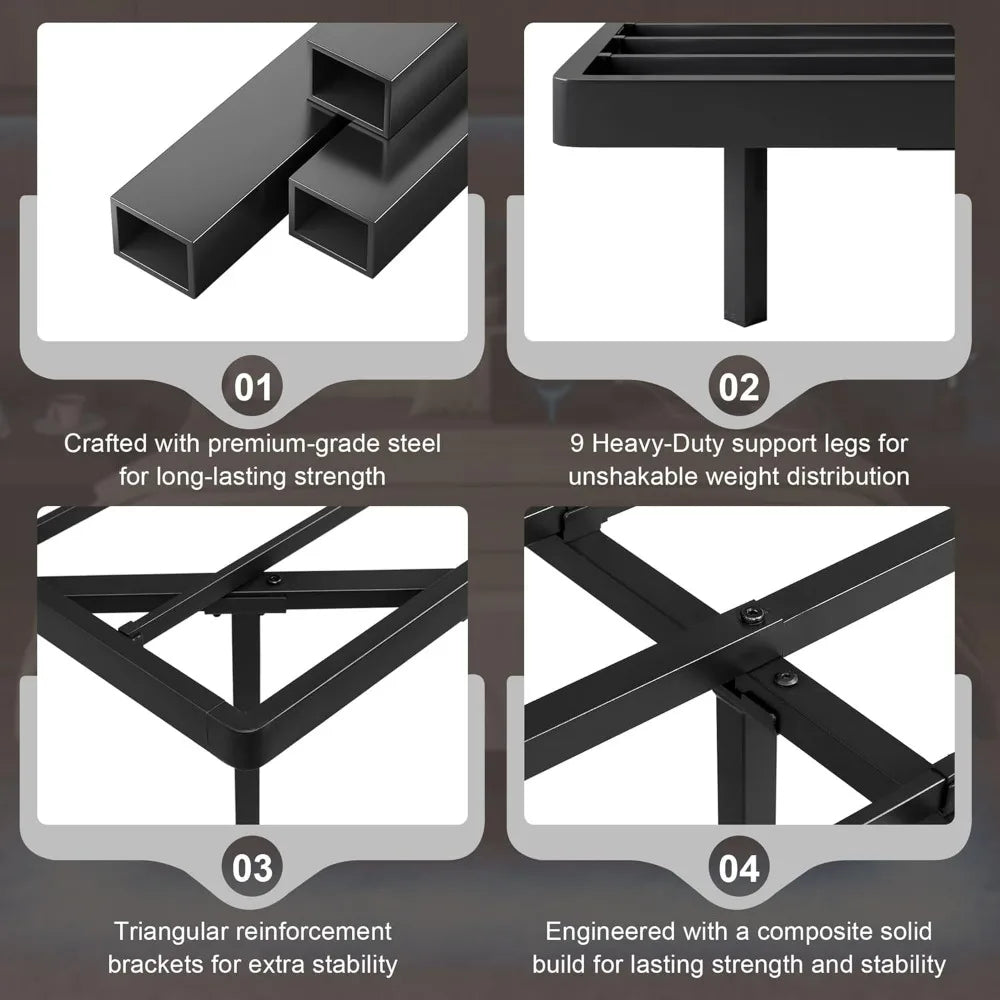 01

Crafted with premium-grade steel for long-lasting strength

02

9 Heavy-Duty support legs for unshakable weight distribution

03

Triangular reinforcement brackets for extra stability

04

Engineered with a composite solid build for lasting strength and stability