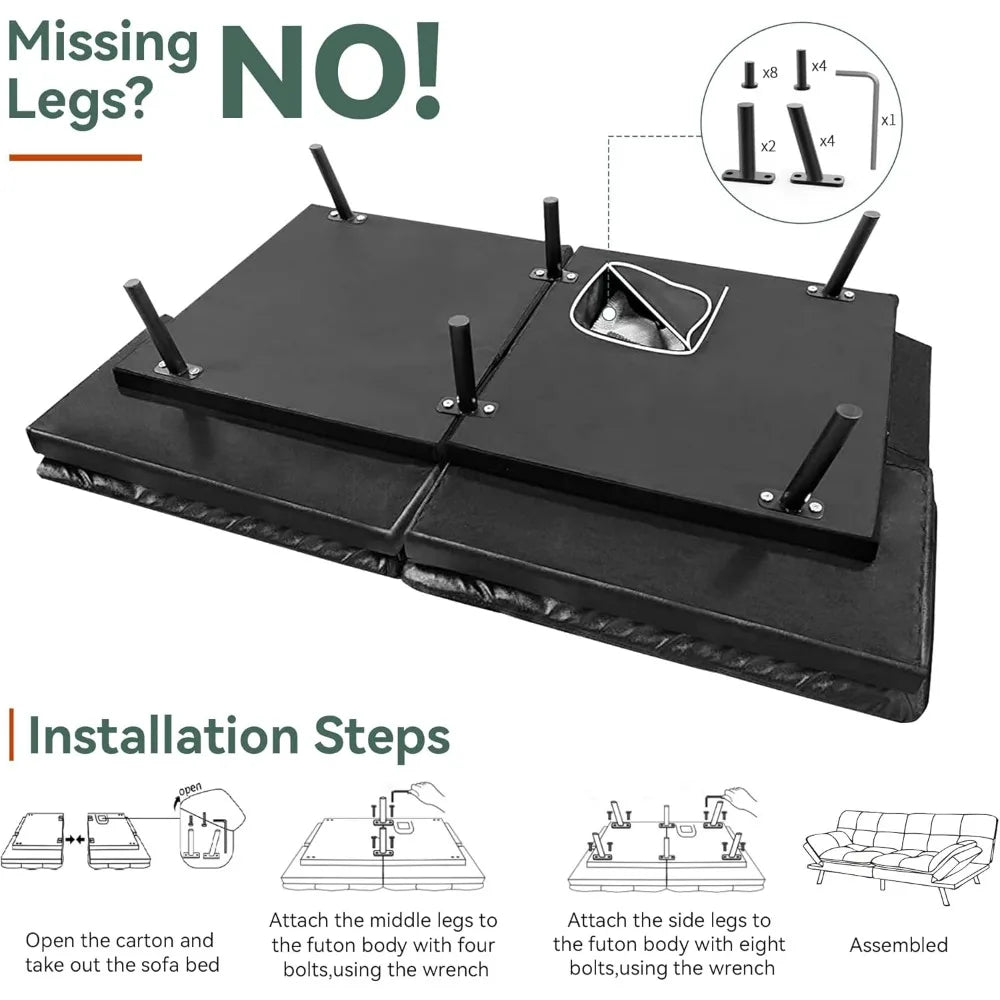 Missing Legs? NO!

x8 x4 x1 x2 x4

Installation Steps

open

Open the carton and take out the sofa bed

Attach the middle legs to the futon body with four bolts,using the wrench

Attach the side legs to the futon body with eight bolts,using the wrench

Assembled