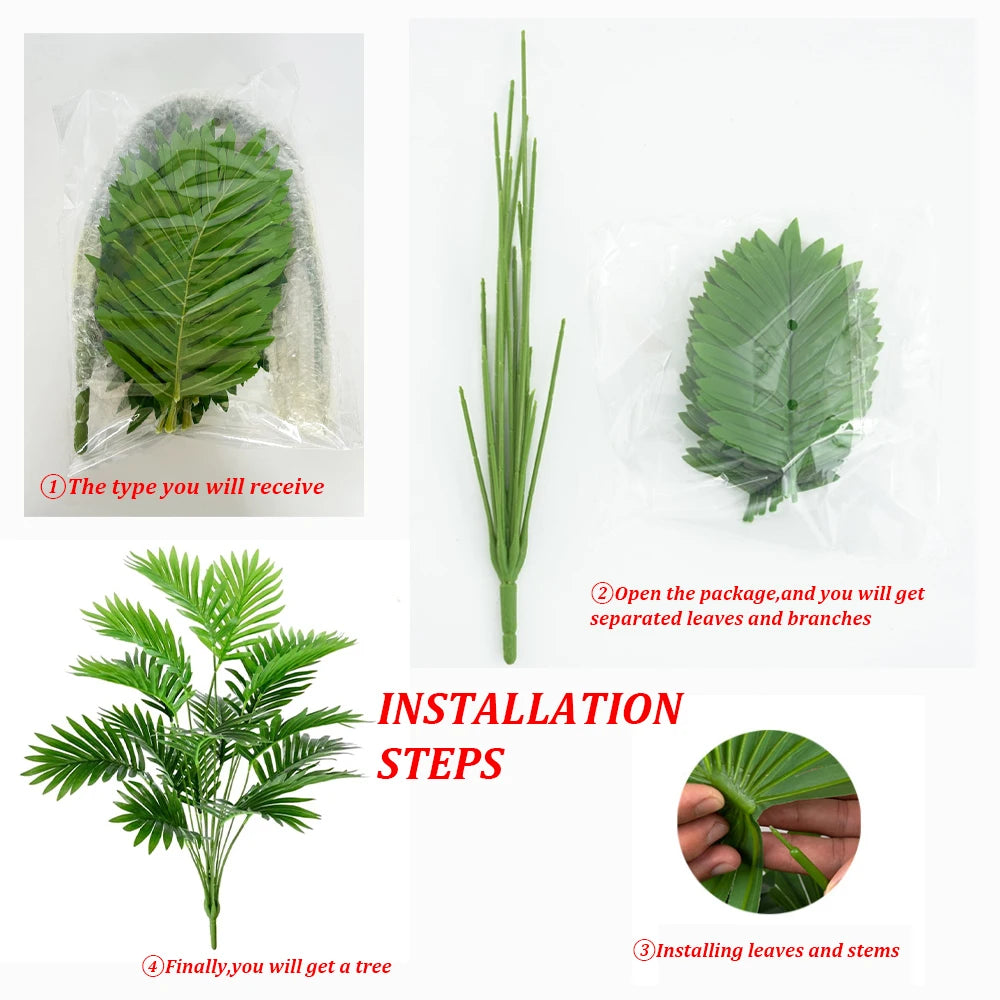 ①The type you will receive

②Open the package,and you will get separated leaves and branches

INSTALLATION STEPS

③Installing leaves and stems

④Finally,you will get a tree