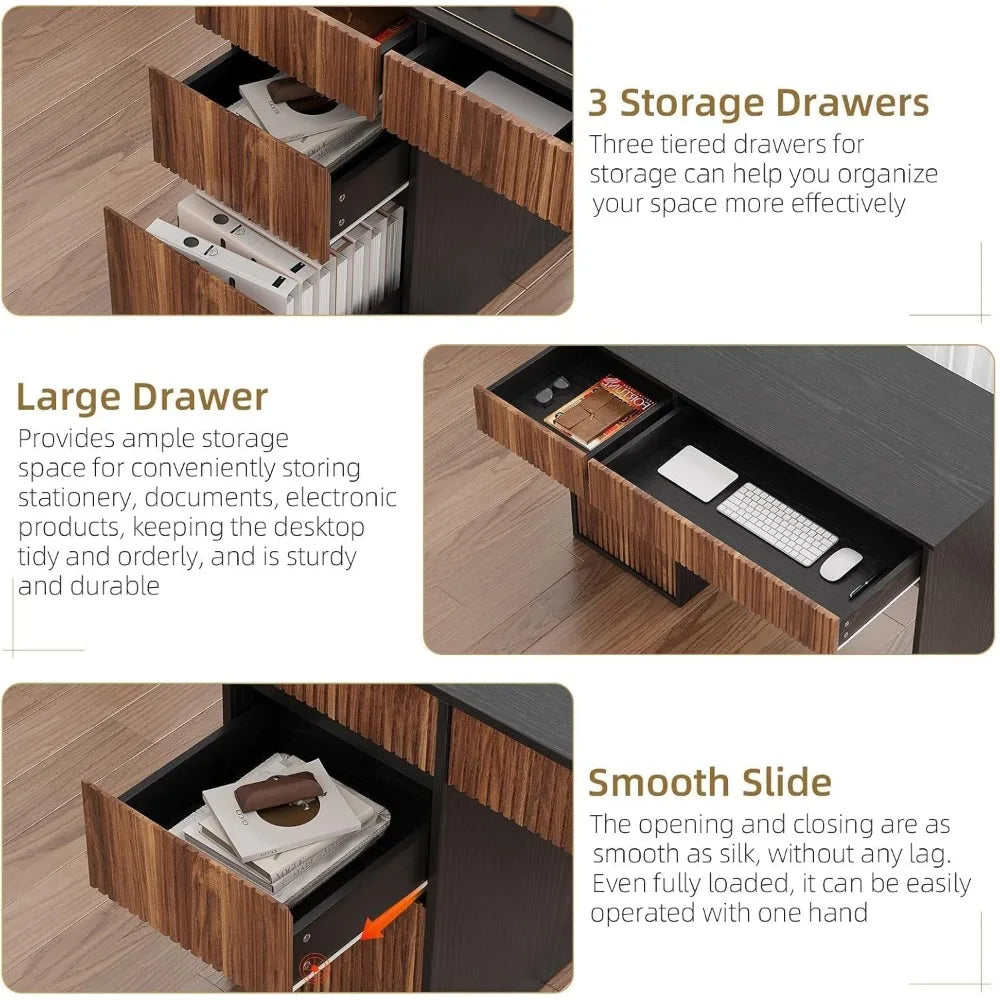 3 Storage Drawers
Three tiered drawers for storage can help you organize your space more effectively

Large Drawer
Provides ample storage space for conveniently storing stationery, documents, electronic products, keeping the desktop tidy and orderly, and is sturdy and durable

Smooth Slide
The opening and closing are as smooth as silk, without any lag. Even fully loaded, it can be easily operated with one hand