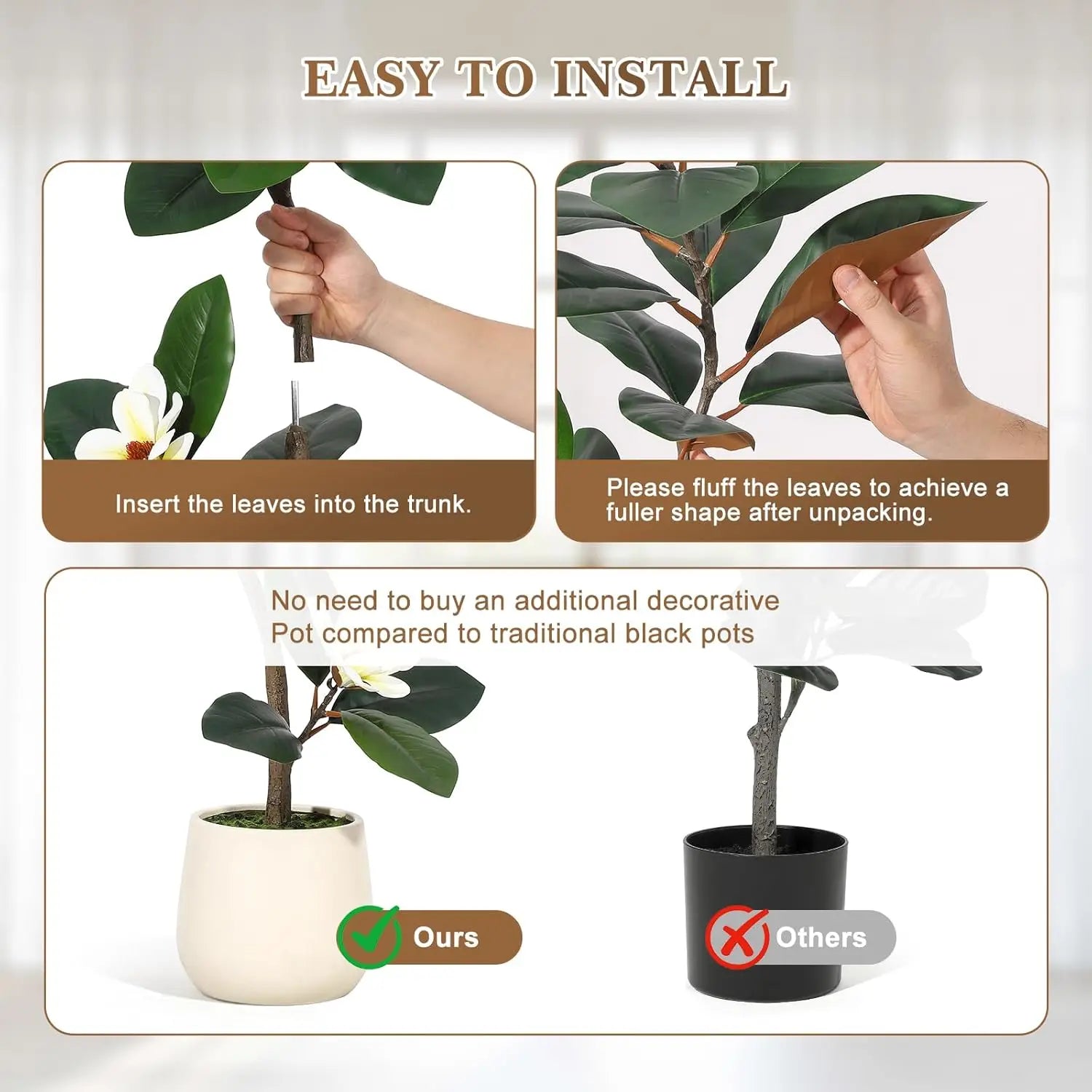 EASY TO INSTALL

Insert the leaves into the trunk.

Please fluff the leaves to achieve a fuller shape after unpacking.

No need to buy an additional decorative Pot compared to traditional black pots

Ours

Others