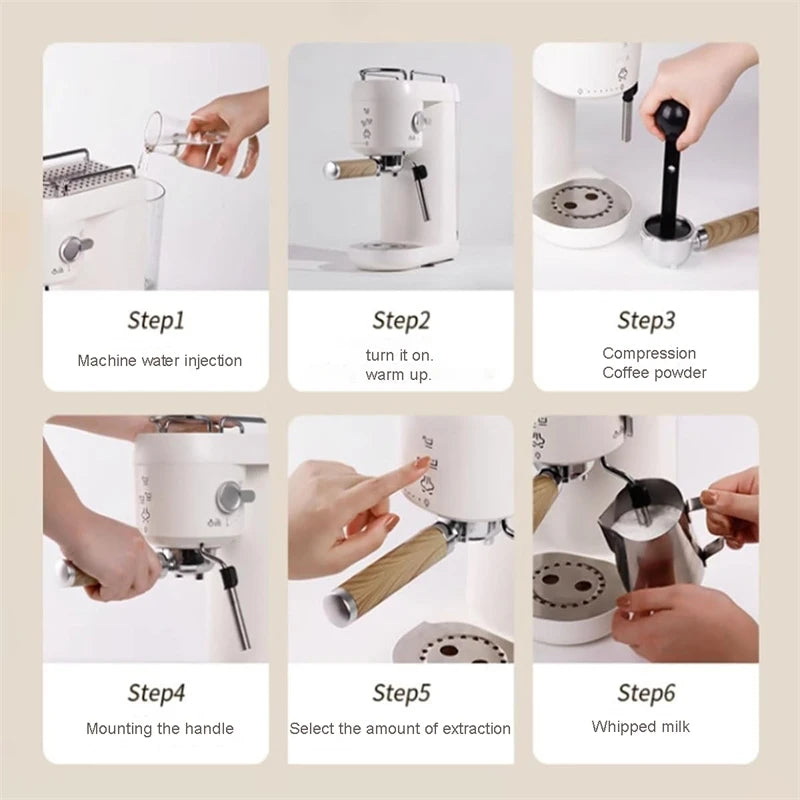 Step1
Machine water injection

Step2
turn it on.
warm up.

Step3
Compression
Coffee powder

Step4
Mounting the handle

Step5
Select the amount of extraction

Step6
Whipped milk