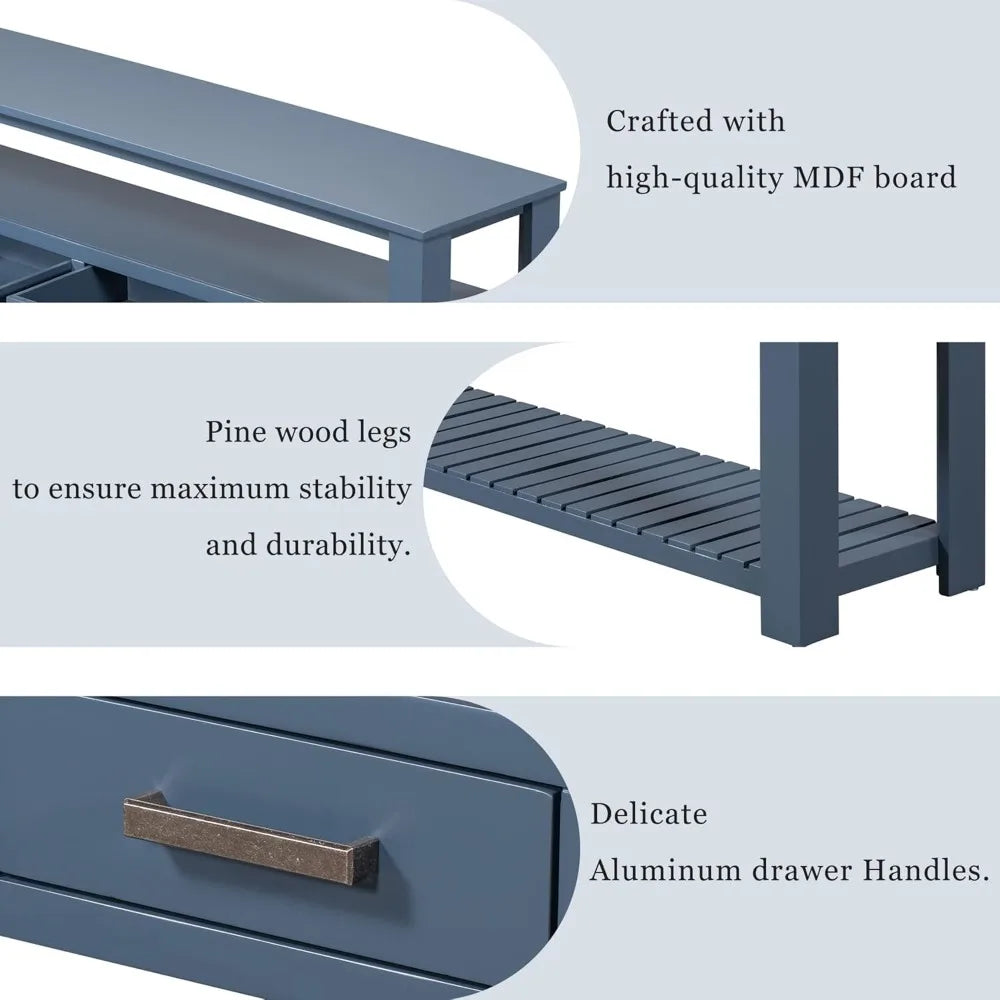 Crafted with
high-quality MDF board

Pine wood legs
to ensure maximum stability
and durability.

Delicate
Aluminum drawer Handles.