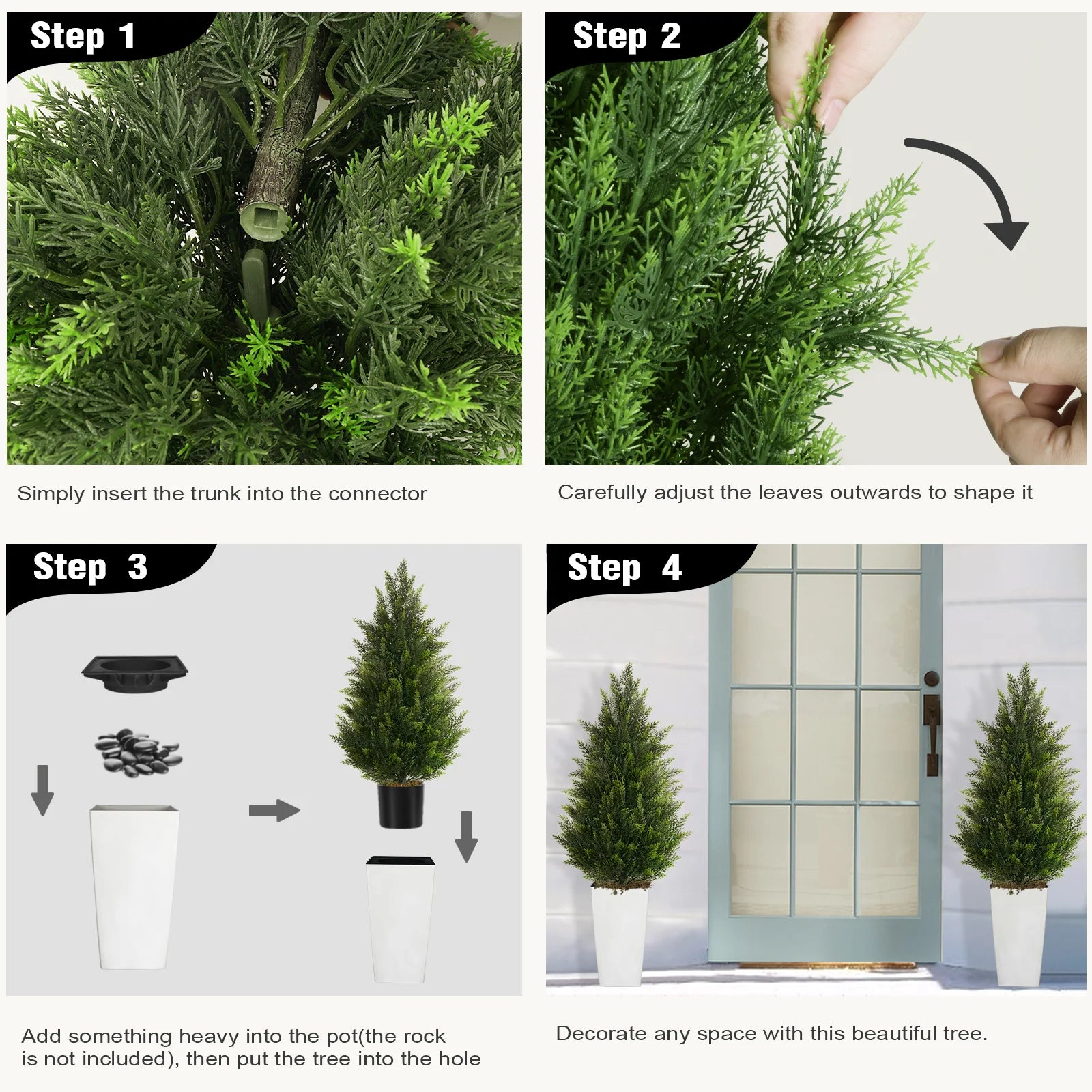 Step 1

Simply insert the trunk into the connector

Step 2

Carefully adjust the leaves outwards to shape it

Step 3

Add something heavy into the pot(the rock is not included), then put the tree into the hole

Step 4

Decorate any space with this beautiful tree.