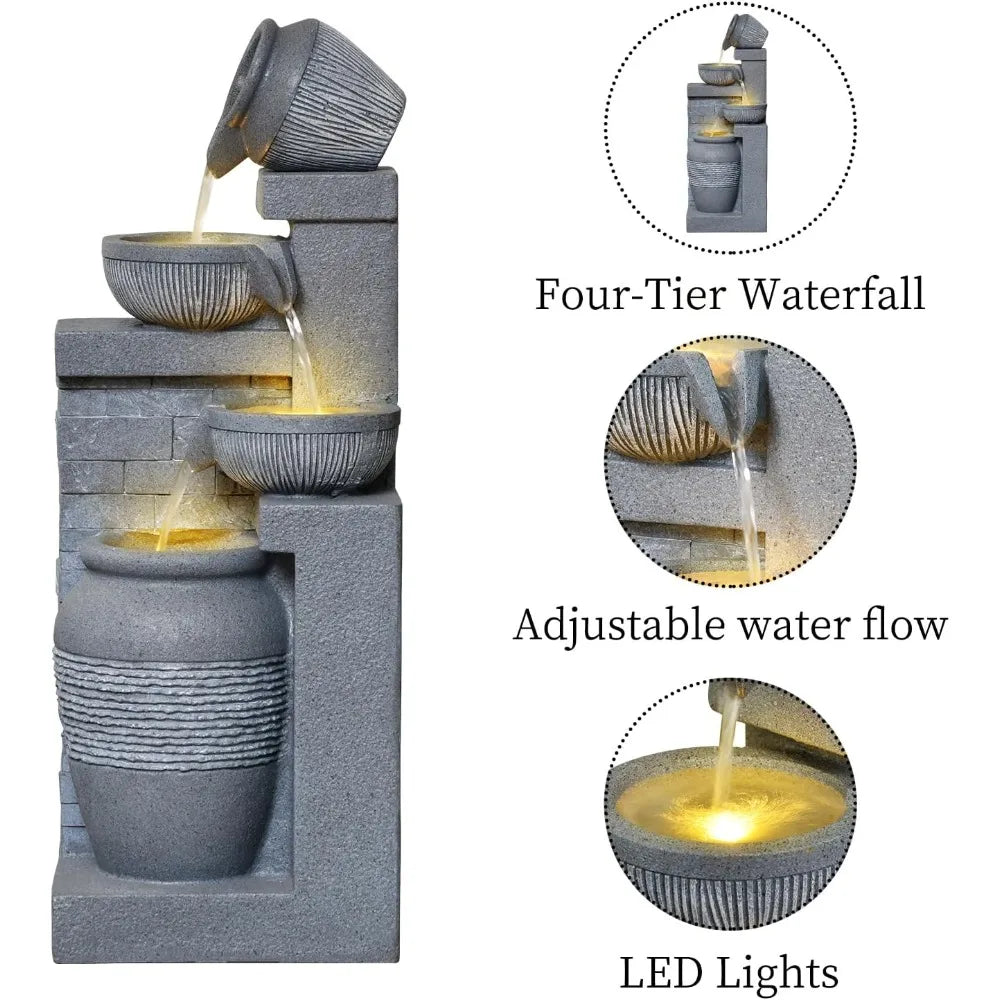 Four-Tier Waterfall

Adjustable water flow

LED Lights