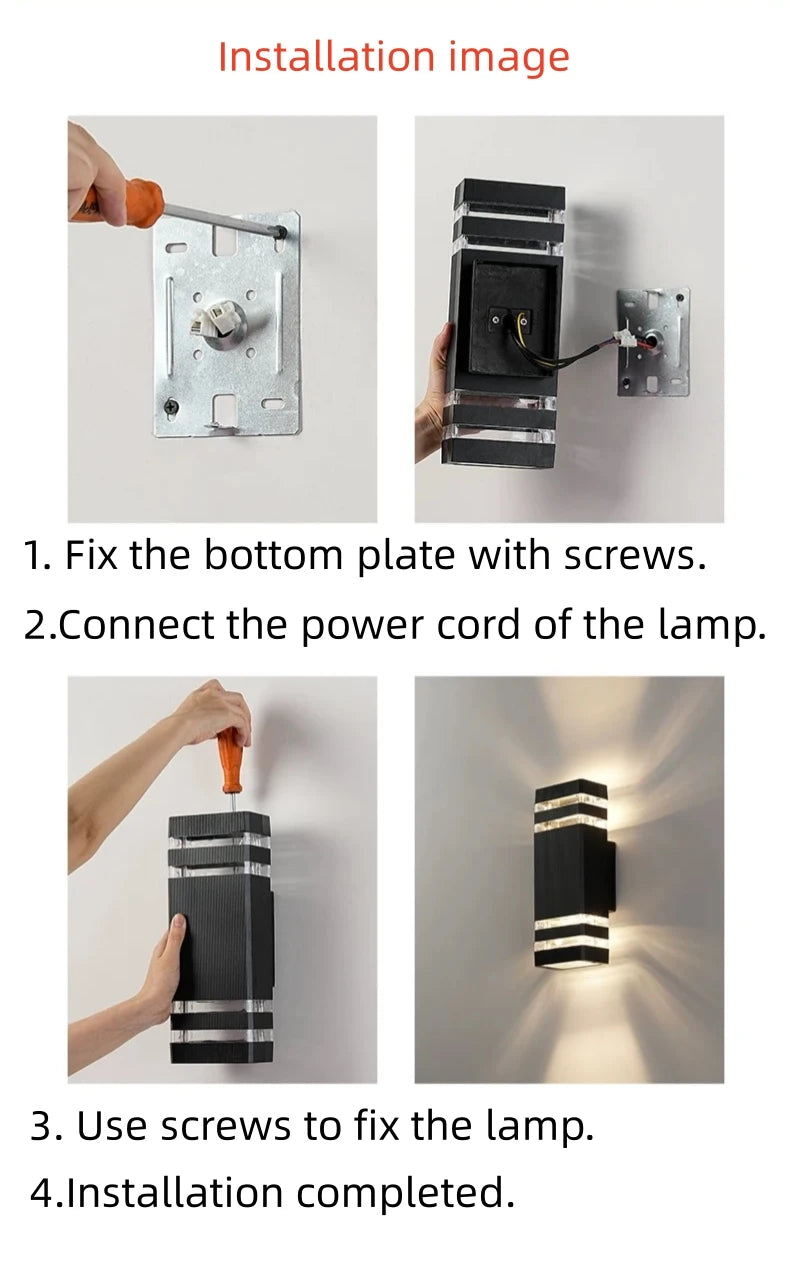 Installation image

1. Fix the bottom plate with screws.

2.Connect the power cord of the lamp.

3. Use screws to fix the lamp.

4.Installation completed.