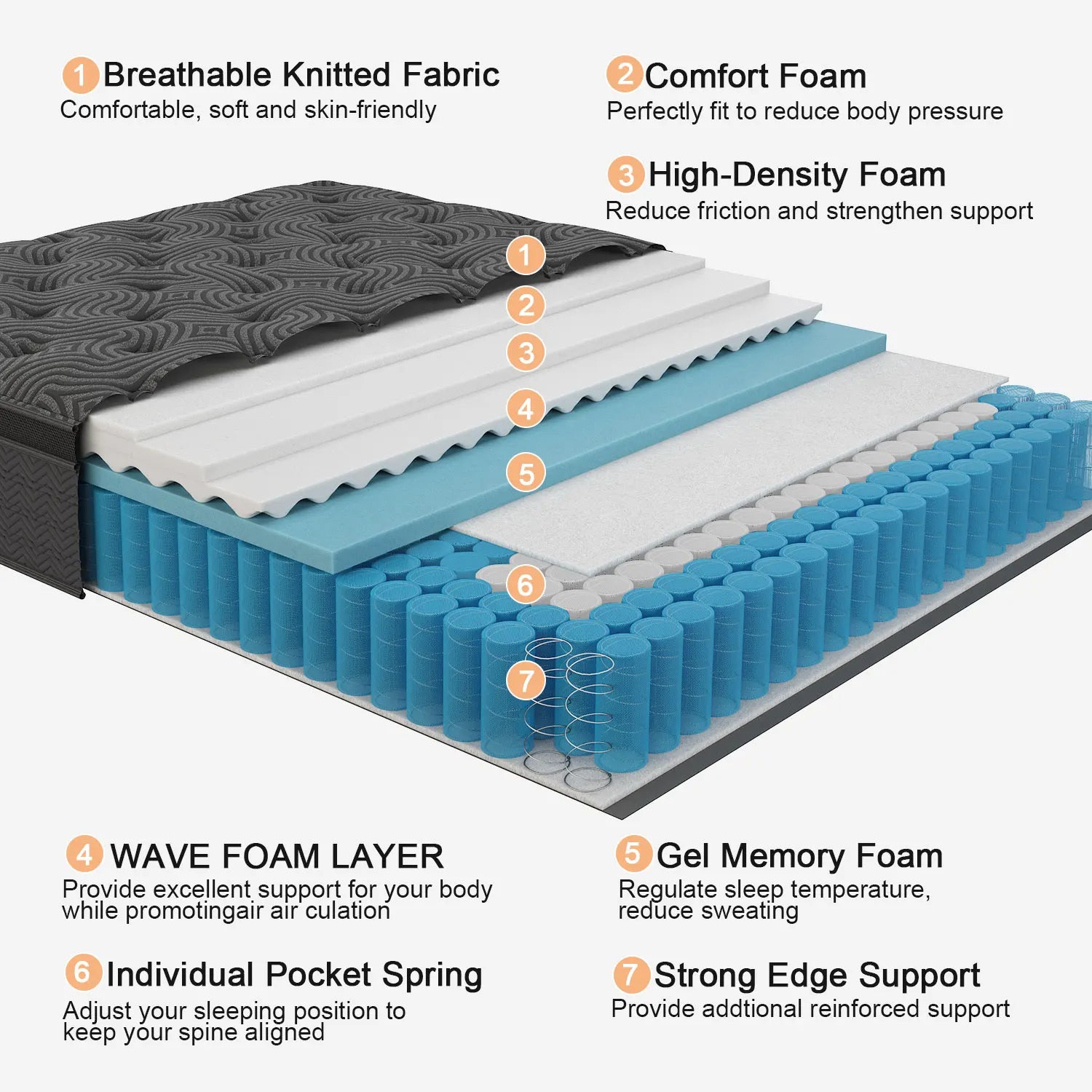 1 Breathable Knitted Fabric
Comfortable, soft and skin-friendly

2 Comfort Foam
Perfectly fit to reduce body pressure

3 High-Density Foam
Reduce friction and strengthen support

1
2
3
4
5
6
7

4 WAVE FOAM LAYER
Provide excellent support for your body while promotingair air culation

5 Gel Memory Foam
Regulate sleep temperature, reduce sweating

6 Individual Pocket Spring
Adjust your sleeping position to keep your spine aligned

7 Strong Edge Support
Provide addtional reinforced support