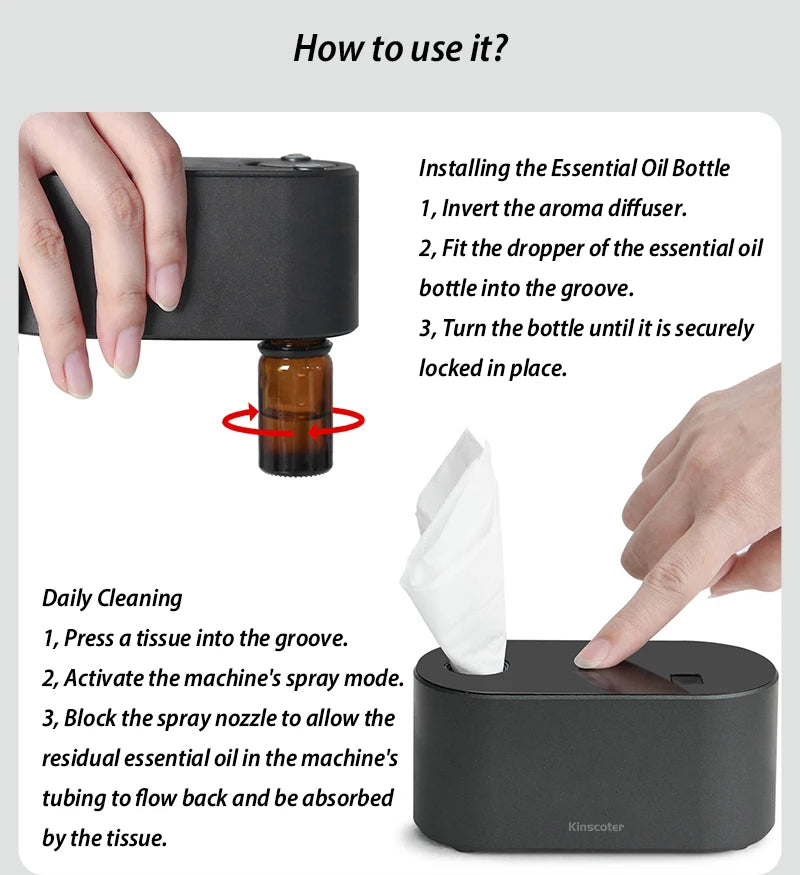 How to use it?

Installing the Essential Oil Bottle
1, Invert the aroma diffuser.
2, Fit the dropper of the essential oil bottle into the groove.
3, Turn the bottle until it is securely locked in place.

Daily Cleaning
1, Press a tissue into the groove.
2, Activate the machine's spray mode.
3, Block the spray nozzle to allow the residual essential oil in the machine's tubing to flow back and be absorbed by the tissue.

Kinscoter