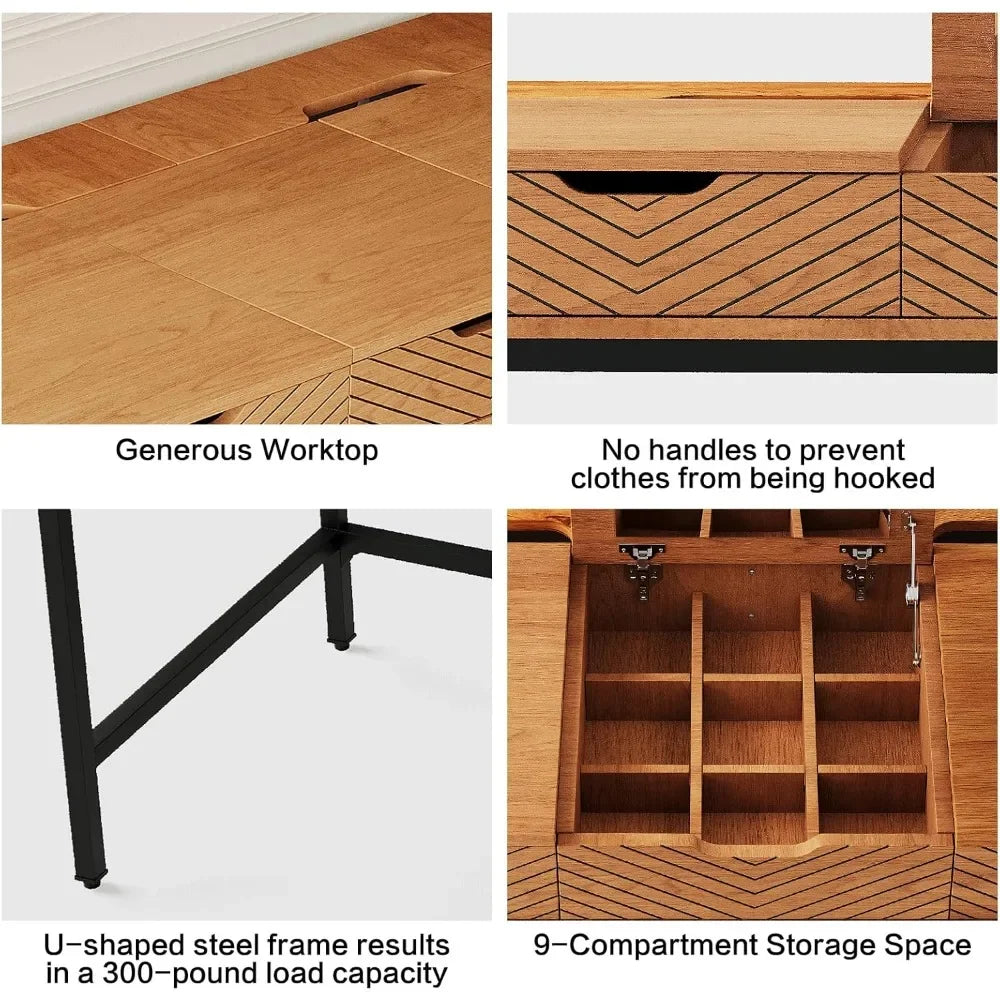 Generous Worktop

No handles to prevent clothes from being hooked

U-shaped steel frame results in a 300-pound load capacity

9-Compartment Storage Space