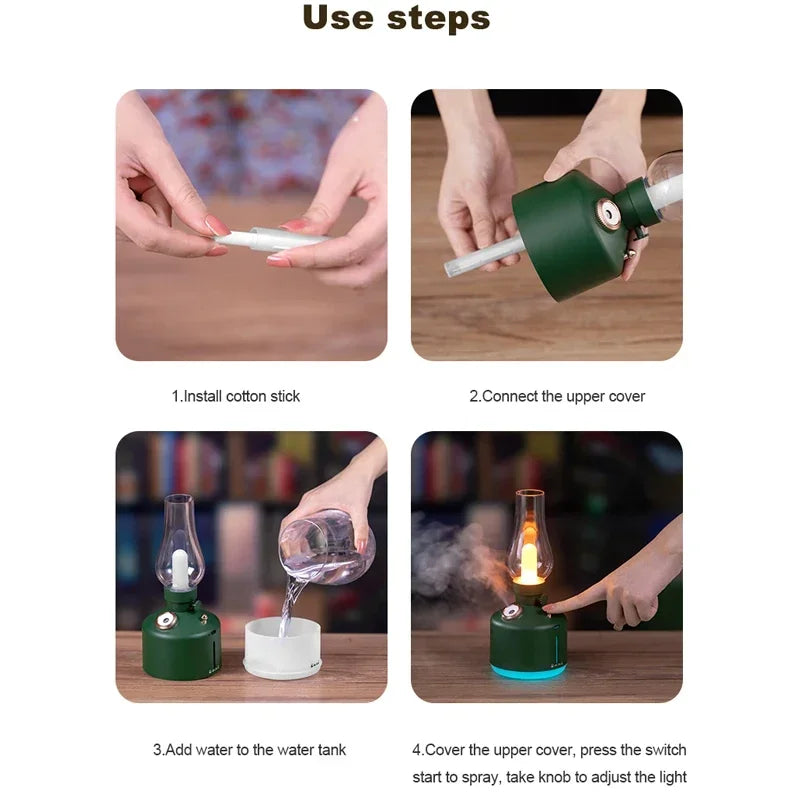 Use steps

1.Install cotton stick

2.Connect the upper cover

3.Add water to the water tank

4.Cover the upper cover, press the switch start to spray, take knob to adjust the light