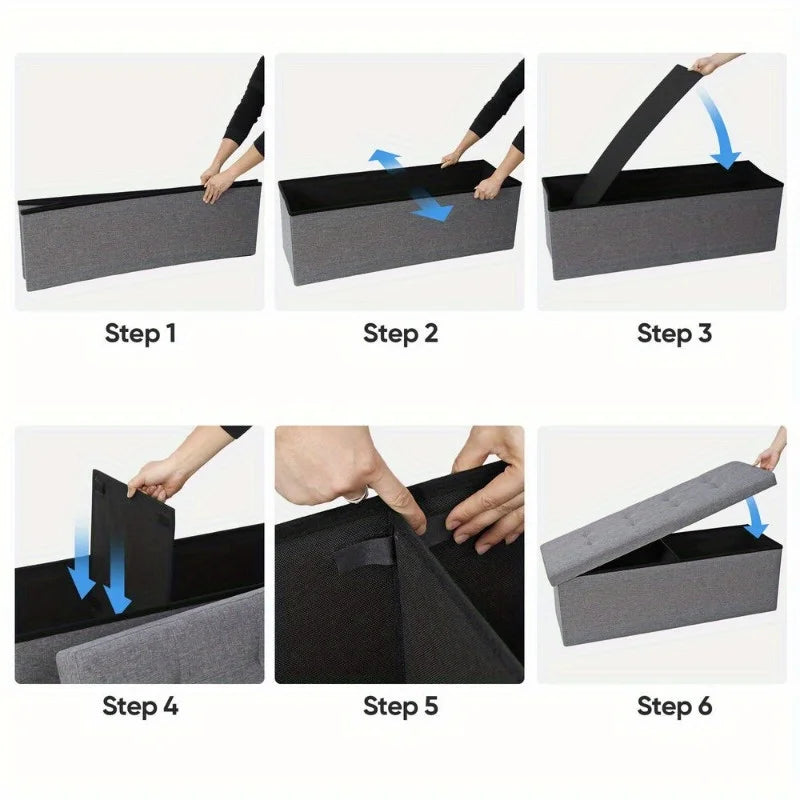 Step 1

Step 2

Step 3

Step 4

Step 5

Step 6