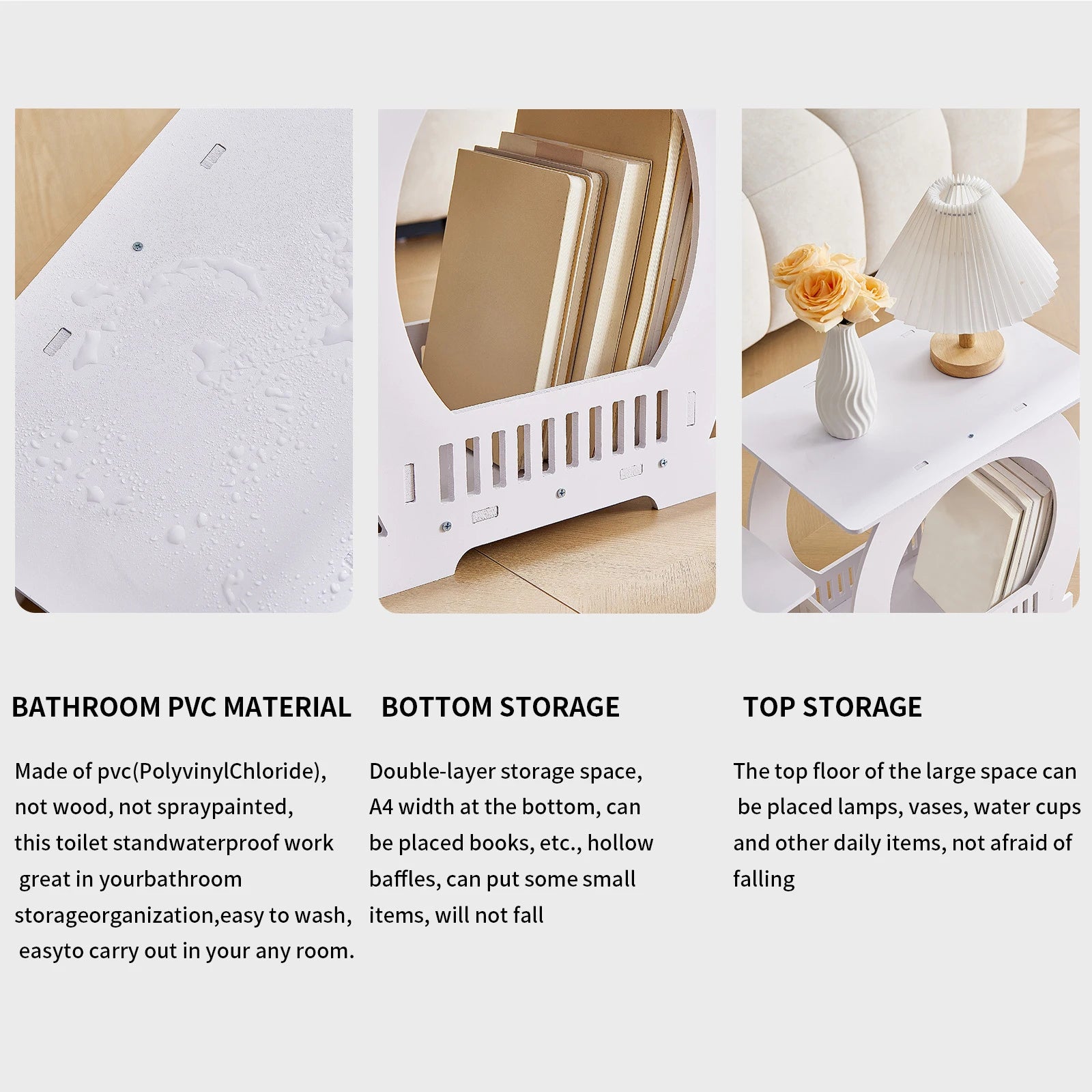 BATHROOM PVC MATERIAL

Made of pvc(PolyvinylChloride), not wood, not spraypainted, this toilet standwaterproof work great in yourbathroom storageorganization,easy to wash, easyto carry out in your any room.

BOTTOM STORAGE

Double-layer storage space, A4 width at the bottom, can be placed books, etc., hollow baffles, can put some small items, will not fall

TOP STORAGE

The top floor of the large space can be placed lamps, vases, water cups and other daily items, not afraid of falling