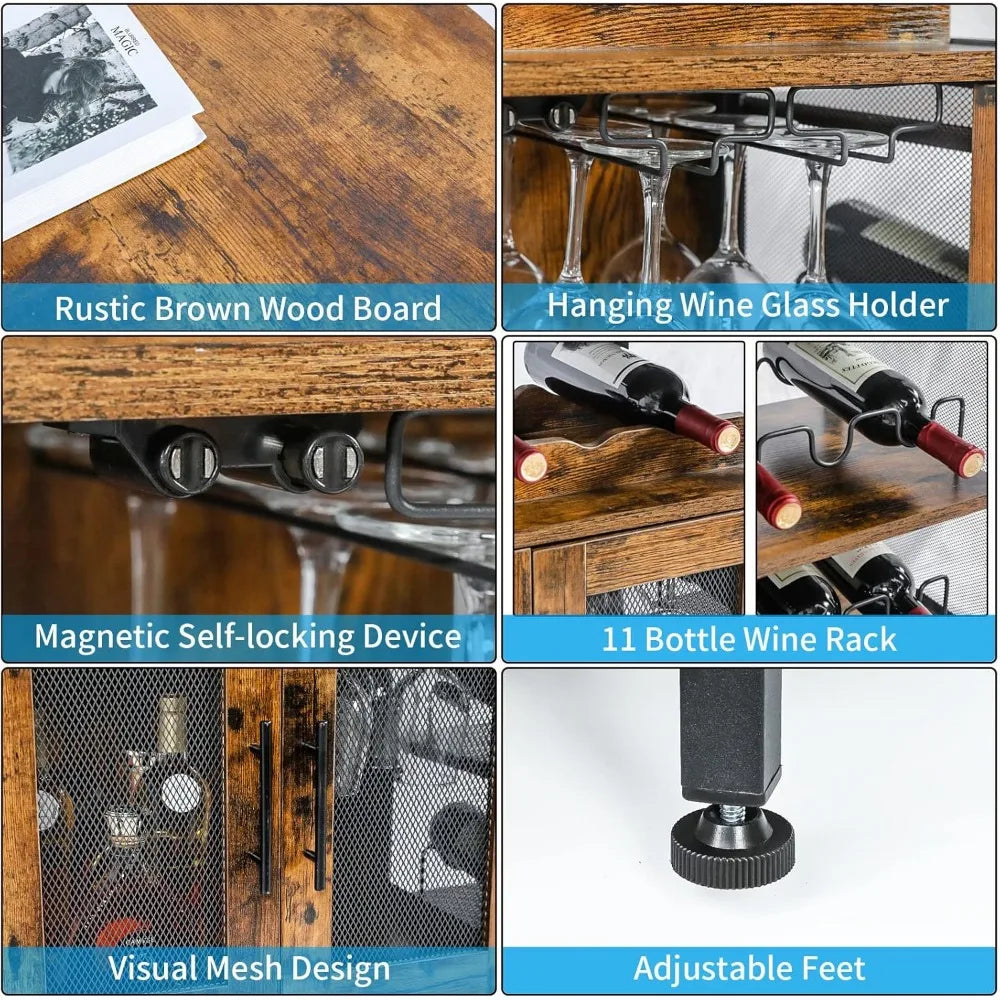 MAGIC

Rustic Brown Wood Board

Hanging Wine Glass Holder

Magnetic Self-locking Device

11 Bottle Wine Rack

Visual Mesh Design

Adjustable Feet